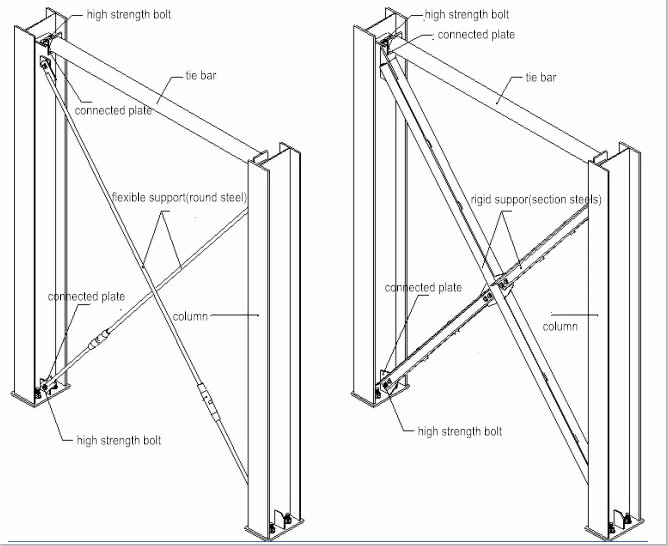 high strength bolt
tie bar
connected plate
flexible support(round steel)
connected plate
column
high strength bolt

high strength bolt
connected plate
tie bar
rigid suppor(section steels)
connected plate
column
high strength bolt